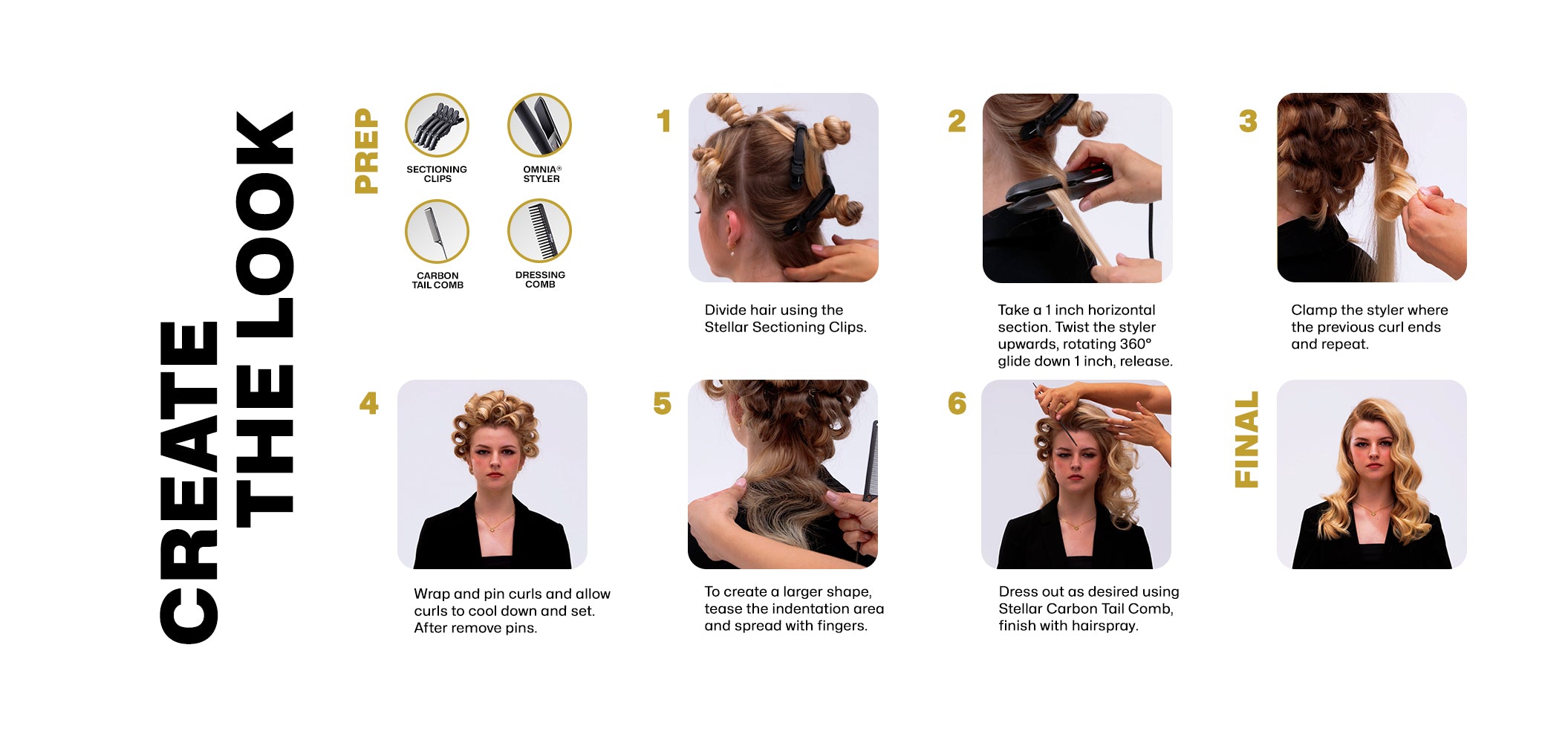 CREATE THE LOOK

PREP

SECTIONING CLIPS

OMNIA® STYLER

CARBON TAIL COMB

DRESSING COMB

1

Divide hair using the Stellar Sectioning Clips.

2

Take a 1 inch horizontal section. Twist the styler upwards, rotating 360° glide down 1 inch, release.

3

Clamp the styler where the previous curl ends and repeat.

4

Wrap and pin curls and allow curls to cool down and set. After remove pins.

5

To create a larger shape, tease the indentation area and spread with fingers.

6

Dress out as desired using Stellar Carbon Tail Comb, finish with hairspray.

FINAL